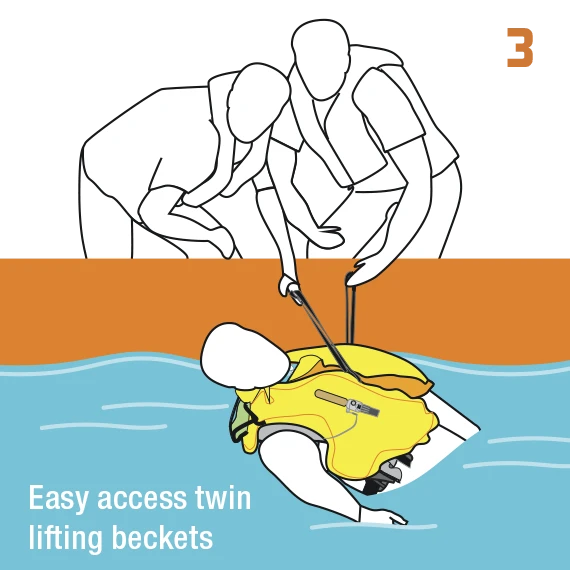 3

Easy access twin lifting beckets