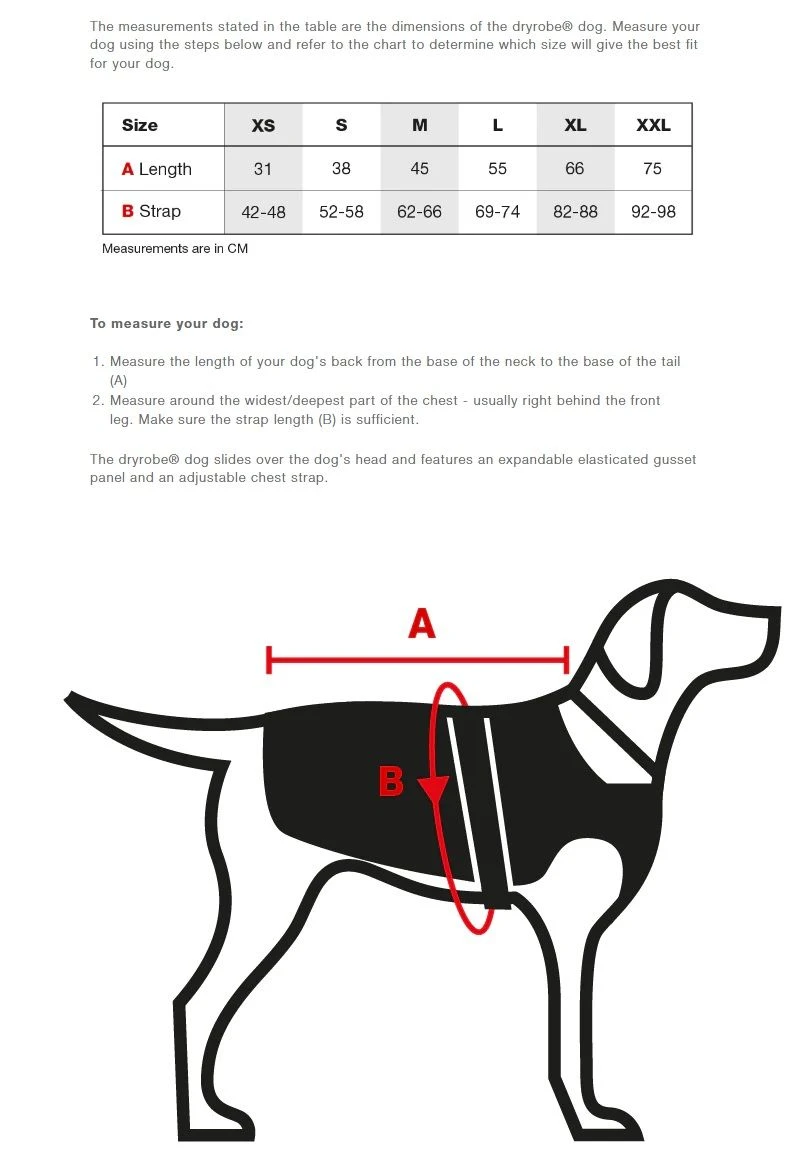 The measurements stated in the table are the dimensions of the dryrobe® dog. Measure your dog using the steps below and refer to the chart to determine which size will give the best fit for your dog.

| Size | XS | S | M | L | XL | XXL |
|---|---|---|---|---|---|---|
| A Length | 31 | 38 | 45 | 55 | 66 | 75 |
| B Strap | 42-48 | 52-58 | 62-66 | 69-74 | 82-88 | 92-98 |

Measurements are in CM

To measure your dog:

1. Measure the length of your dog's back from the base of the neck to the base of the tail (A)
2. Measure around the widest/deepest part of the chest - usually right behind the front leg. Make sure the strap length (B) is sufficient.

The dryrobe® dog slides over the dog's head and features an expandable elasticated gusset panel and an adjustable chest strap.

A

B