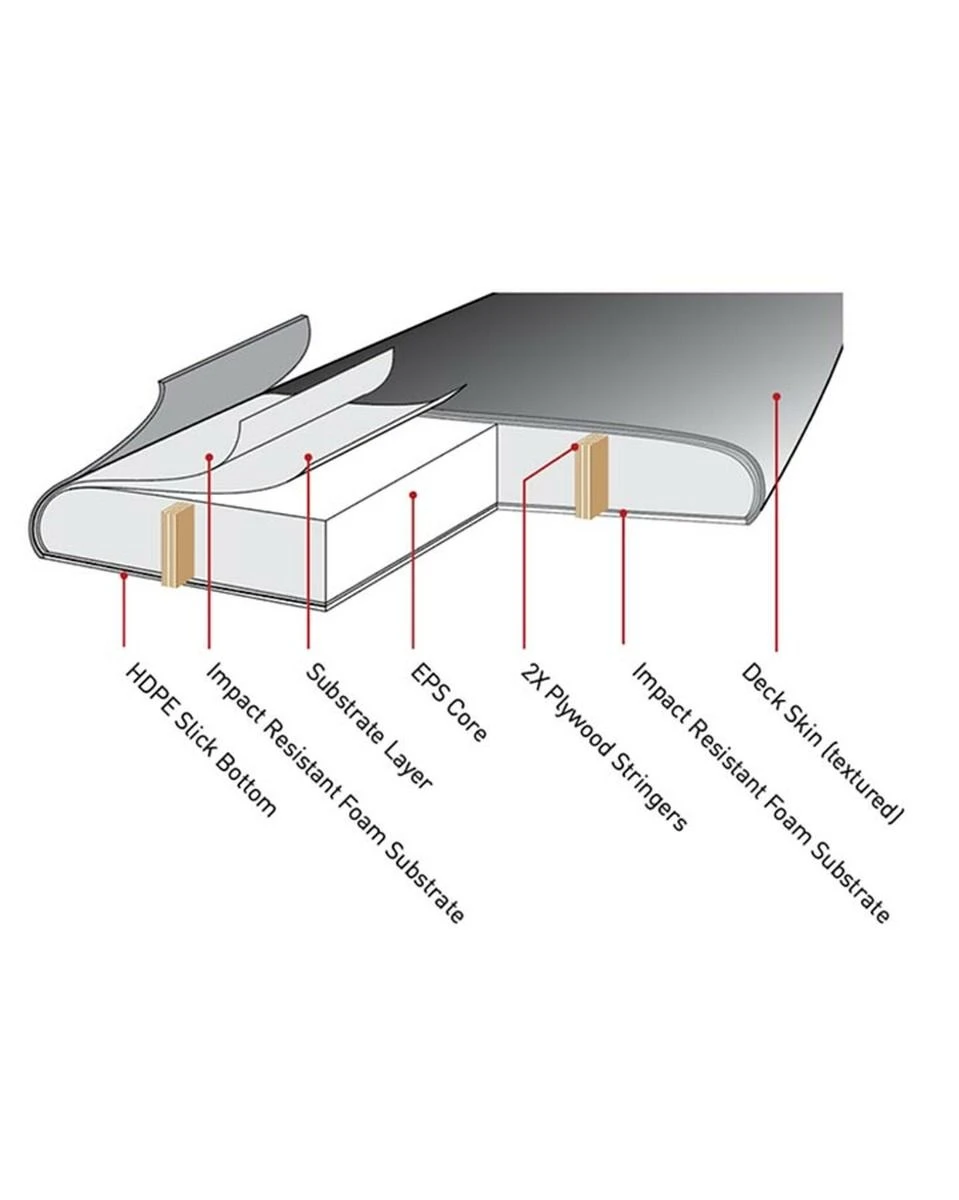 HDPE Slick Bottom

Impact Resistant Foam Substrate

Substrate Layer

EPS Core

2X Plywood Stringers

Impact Resistant Foam Substrate

Deck Skin (textured)